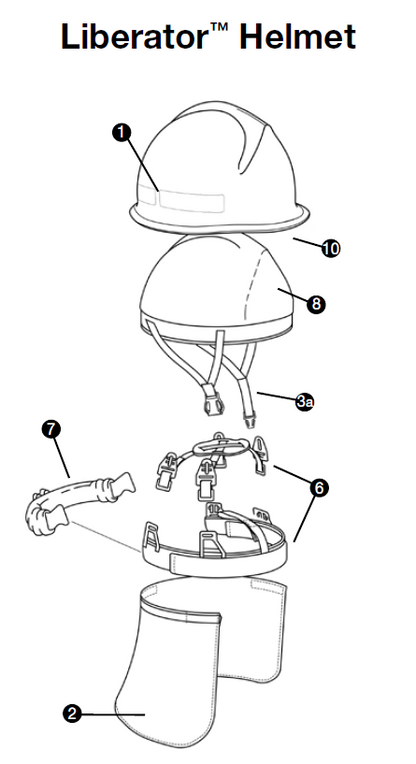 Liberator™ Helmet

1
10
8
3a
7
6
2